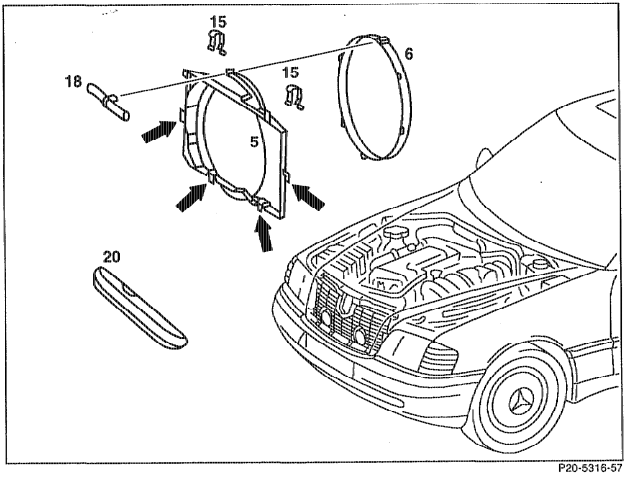 15
6
18
15
5
20
P20-5316-57